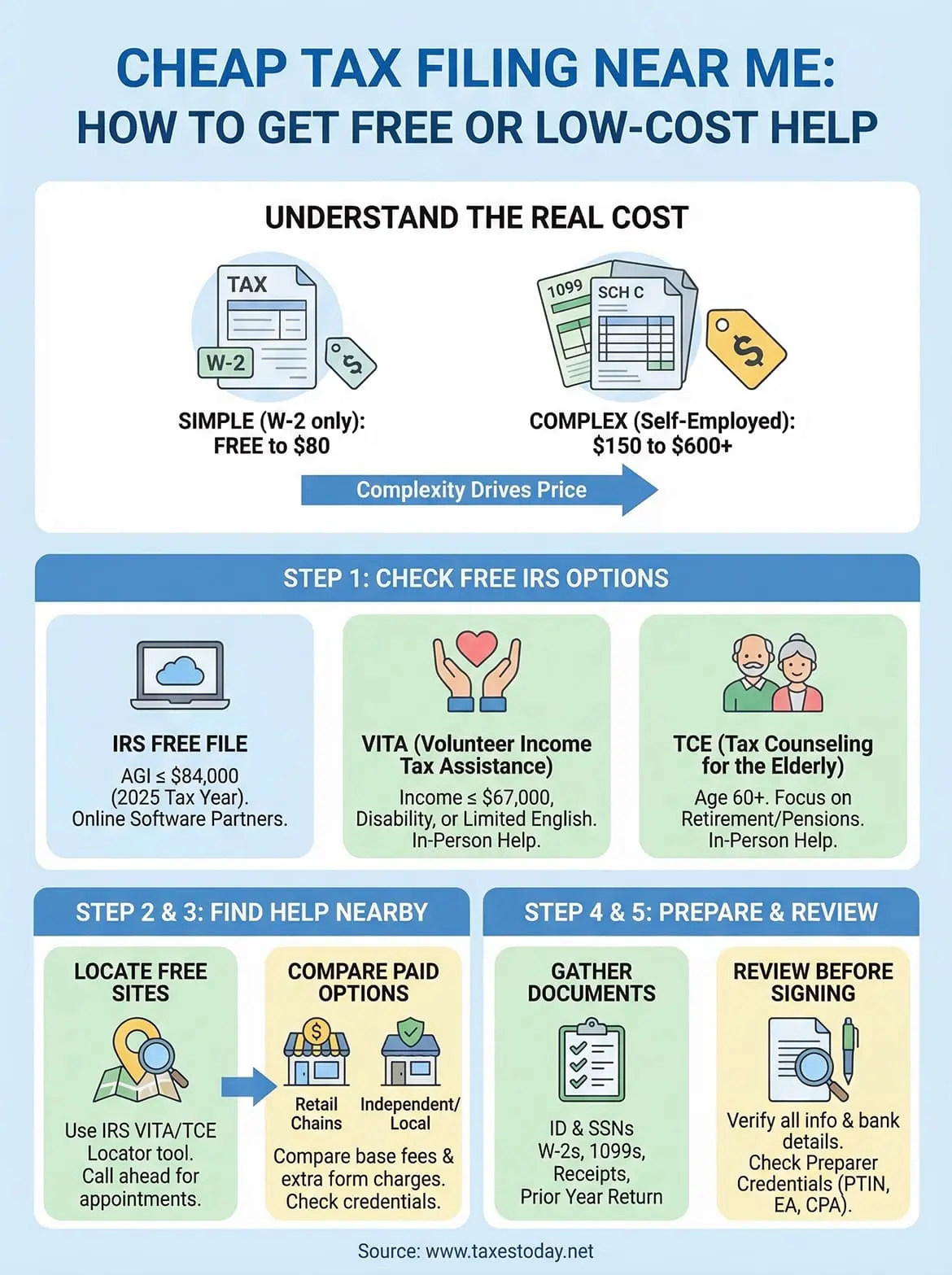 CHEAP TAX FILING NEAR ME: HOW TO GET FREE OR LOW-COST HELP

UNDERSTAND THE REAL COST

TAX

W-2

$

SIMPLE (W-2 only): FREE to $80

1099

SCH C

$

COMPLEX (Self-Employed): $150 to $600+

Complexity Drives Price

STEP 1: CHECK FREE IRS OPTIONS

IRS FREE FILE

AGI ≤ $84,000 (2025 Tax Year). Online Software Partners.

VITA (Volunteer Income Tax Assistance)

Income ≤ $67,000, Disability, or Limited English. In-Person Help.

TCE (Tax Counseling for the Elderly)

Age 60+. Focus on Retirement/Pensions. In-Person Help.

STEP 2 & 3: FIND HELP NEARBY

LOCATE FREE SITES

Use IRS VITA/TCE Locator tool. Call ahead for appointments.

COMPARE PAID OPTIONS

$

Retail Chains

Independent/ Local

Compare base fees & extra form charges. Check credentials.

STEP 4 & 5: PREPARE & REVIEW

GATHER DOCUMENTS

ID & SSNs
W-2s, 1099s,
Receipts,
Prior Year Return

REVIEW BEFORE SIGNING

Verify all info & bank details.
Check Preparer Credentials (PTIN, EA, CPA).

Source: www.taxestoday.net